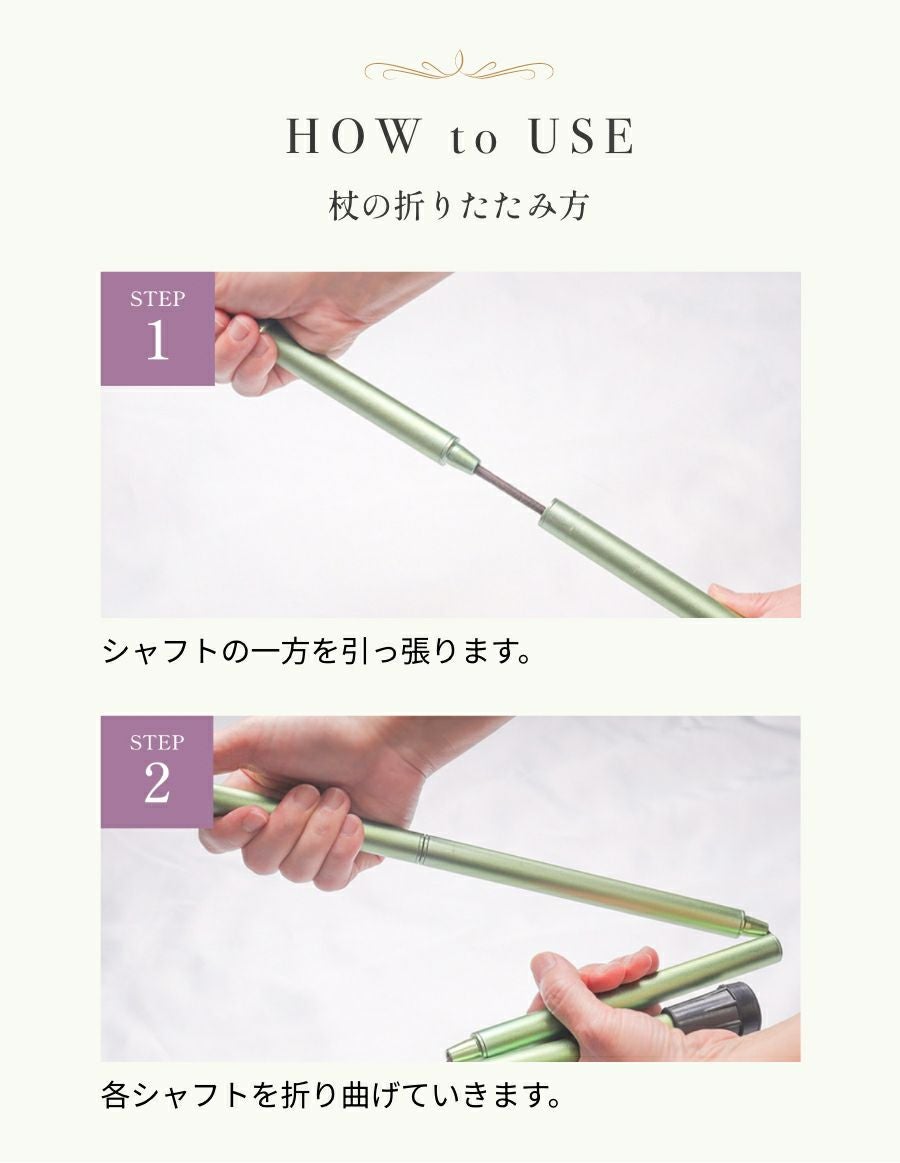 HOW to USE

杖の折りたたみ方

STEP
1

シャフトの一方を引っ張ります。

STEP
2

各シャフトを折り曲げていきます。