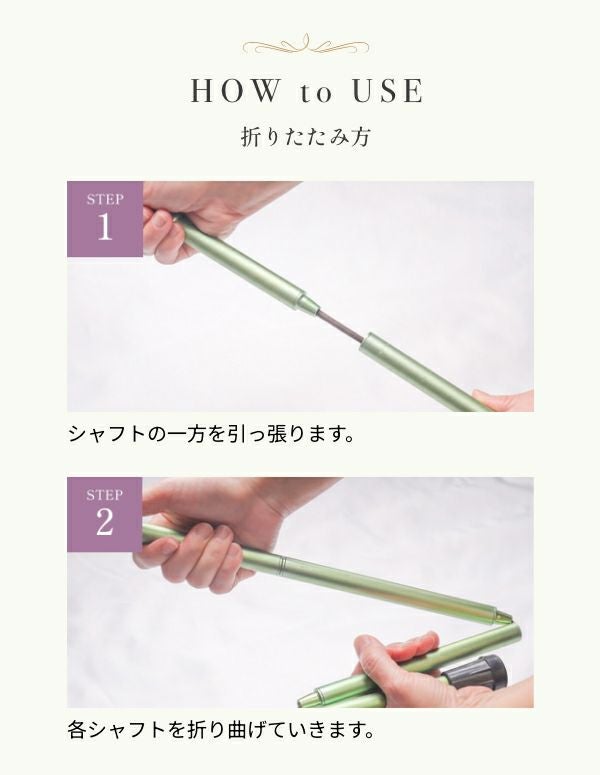 HOW to USE

折りたたみ方

STEP
1

シャフトの一方を引っ張ります。

STEP
2

各シャフトを折り曲げていきます。