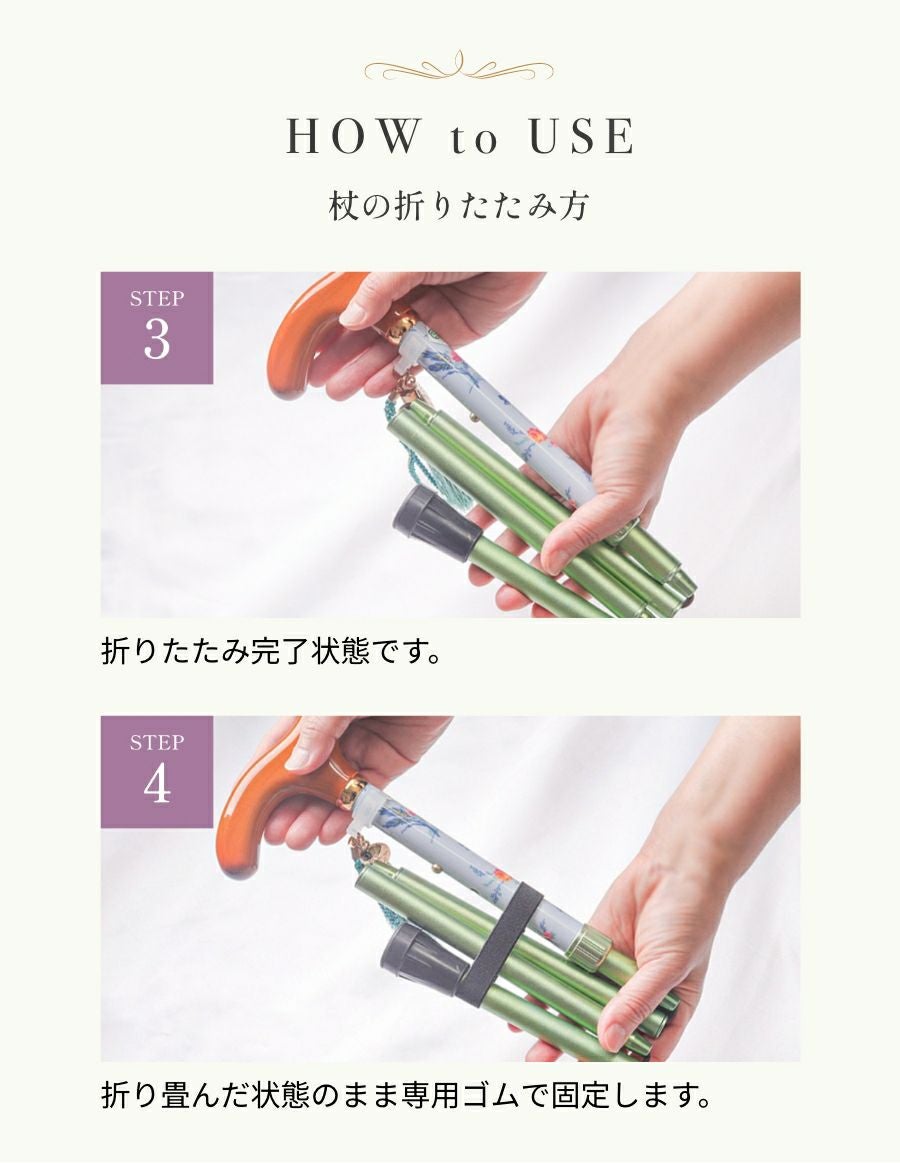 HOW to USE

杖の折りたたみ方

STEP
3

折りたたみ完了状態です。

STEP
4

折り畳んだ状態のまま専用ゴムで固定します。