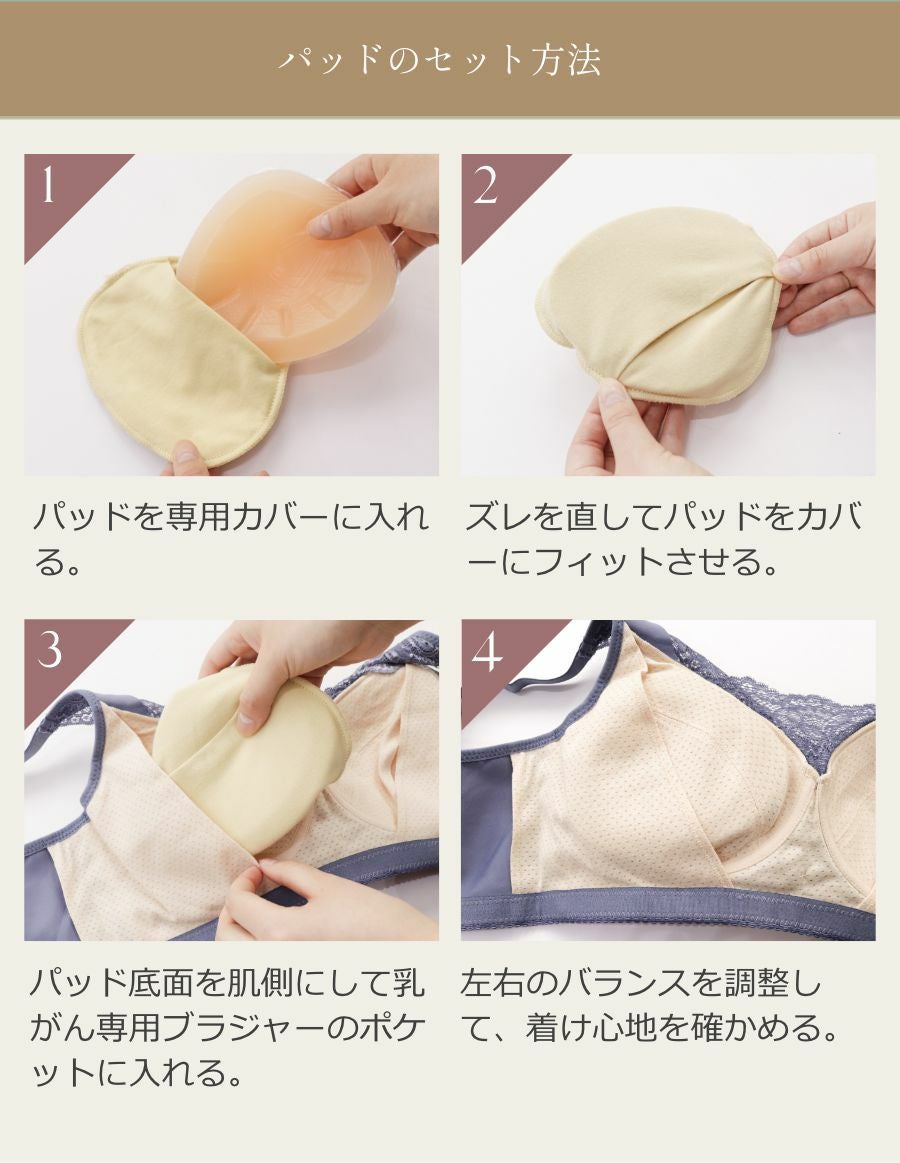 パッドのセット方法

1

パッドを専用カバーに入れる。

2

ズレを直してパッドをカバーにフィットさせる。

3

パッド底面を肌側にして乳がん専用ブラジャーのポケットに入れる。

4

左右のバランスを調整して、着け心地を確かめる。