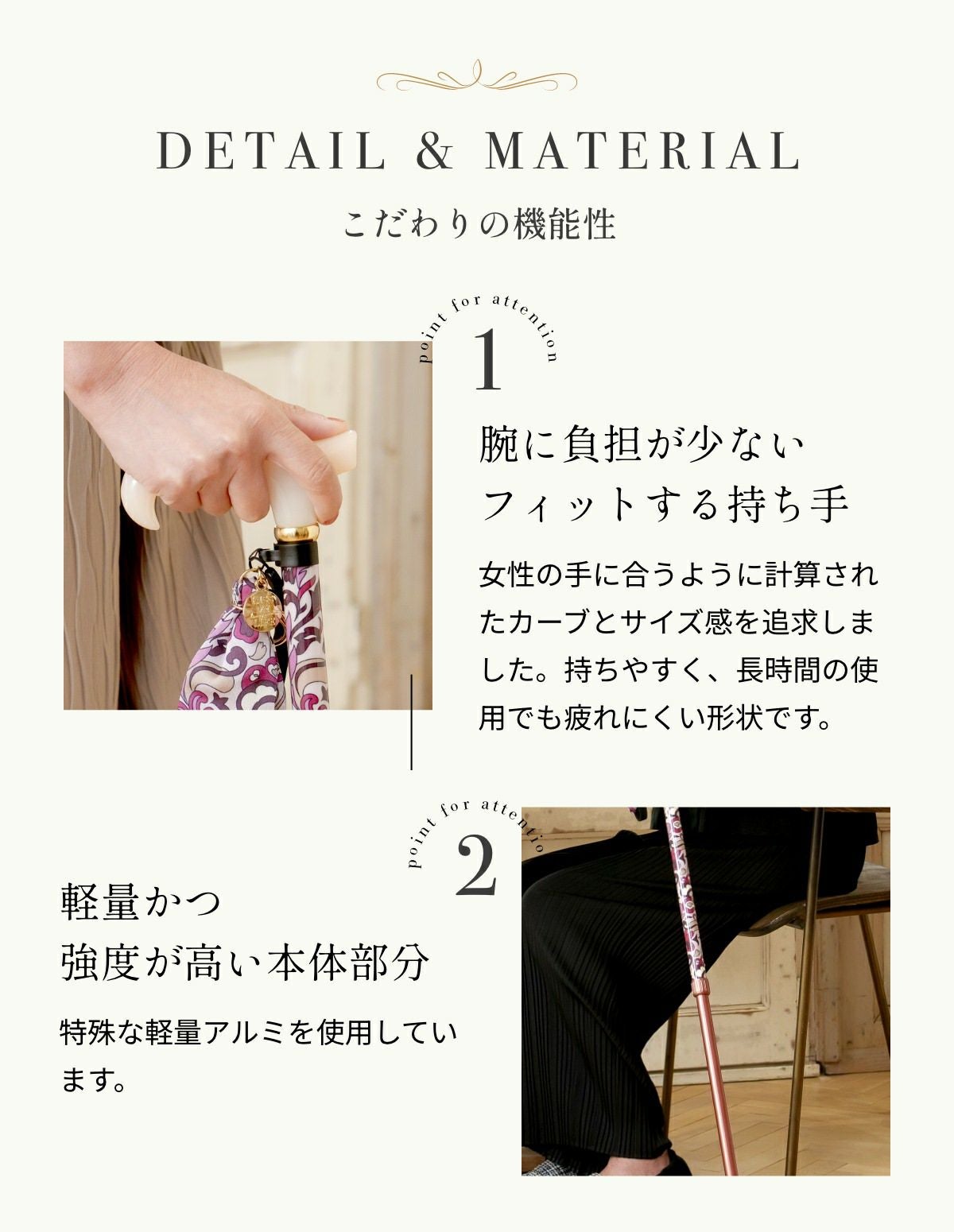 DETAIL & MATERIAL

こだわりの機能性

point for attention

1

腕に負担が少ない
フィットする持ち手

女性の手に合うように計算されたカーブとサイズ感を追求しました。持ちやすく、長時間の使用でも疲れにくい形状です。

point for attentio

2

軽量かつ
強度が高い本体部分

特殊な軽量アルミを使用しています。