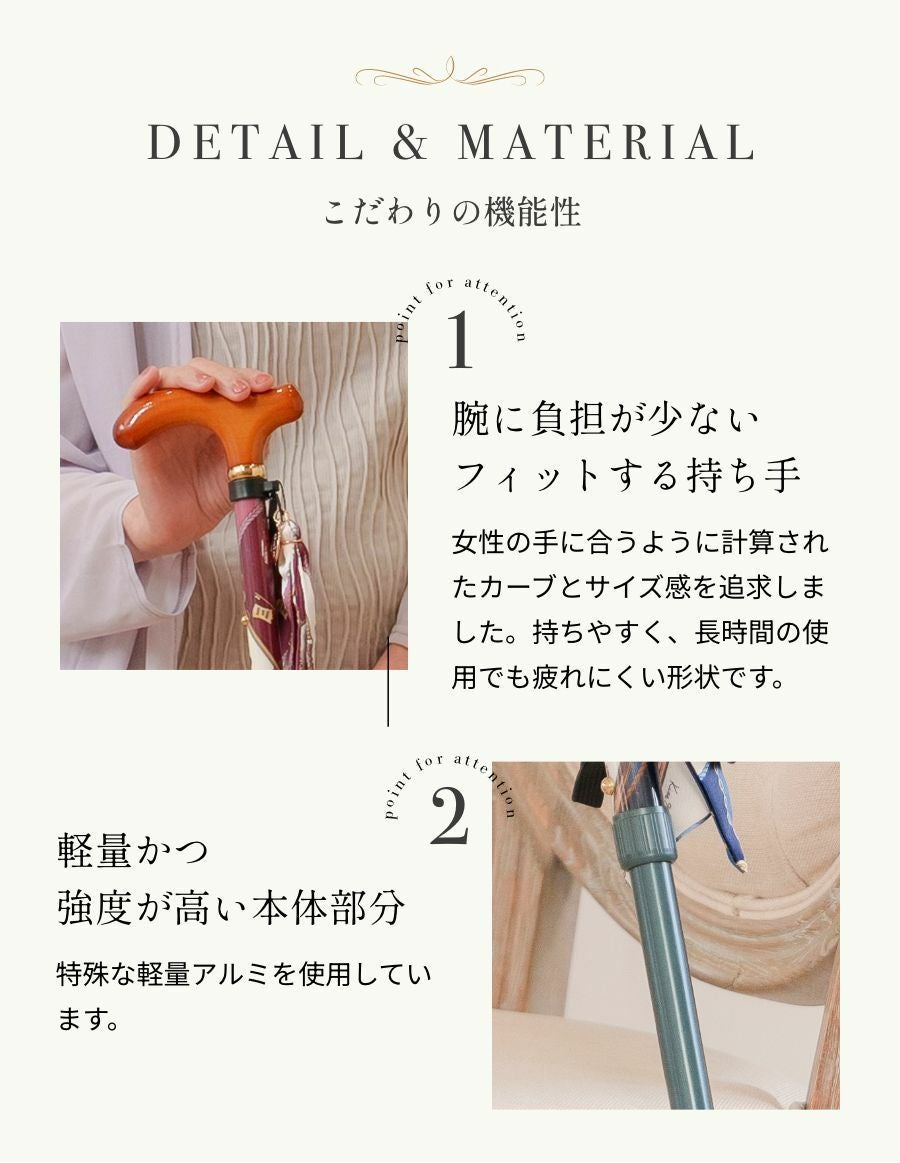 DETAIL & MATERIAL

こだわりの機能性

point for attention
1

腕に負担が少ない
フィットする持ち手

女性の手に合うように計算されたカーブとサイズ感を追求しました。持ちやすく、長時間の使用でも疲れにくい形状です。

point for attention
2

軽量かつ
強度が高い本体部分

特殊な軽量アルミを使用しています。