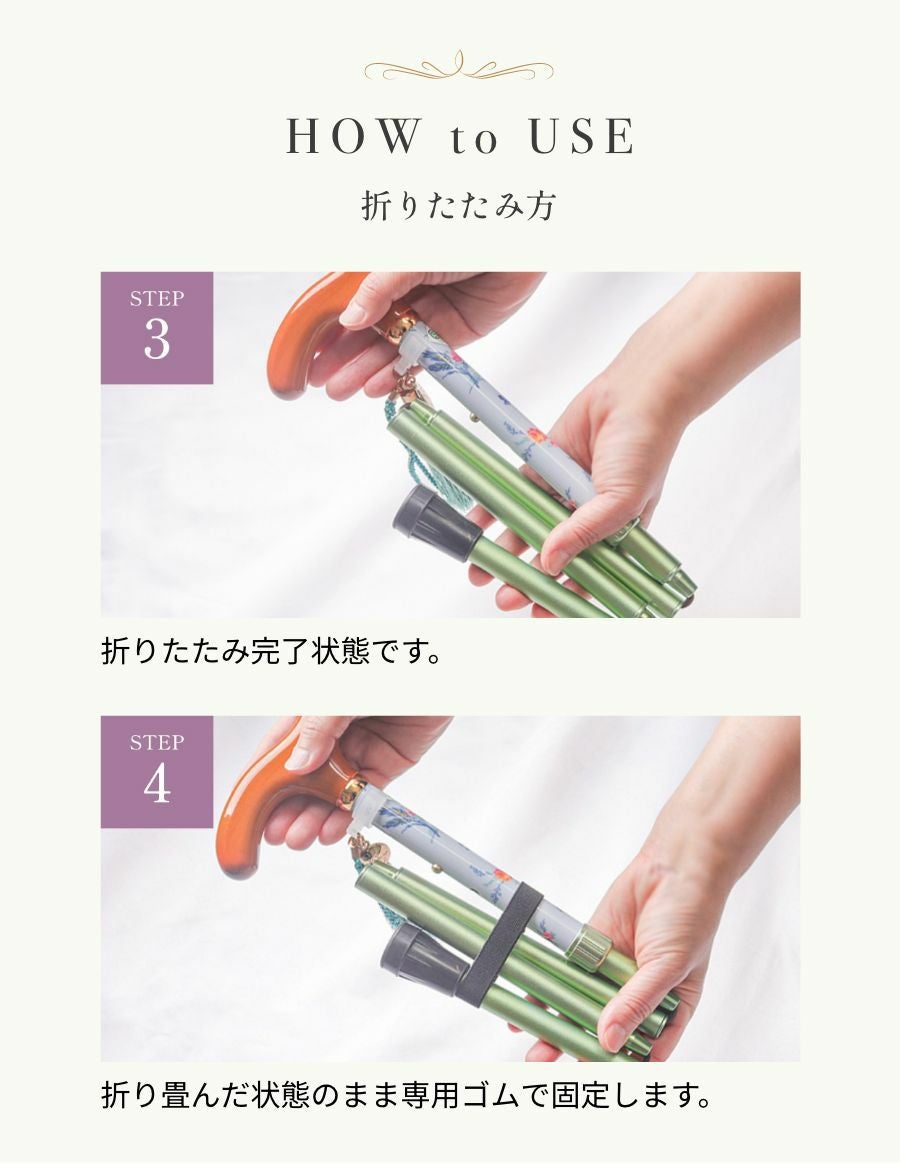 HOW to USE

折りたたみ方

STEP
3

折りたたみ完了状態です。

STEP
4

折り畳んだ状態のまま専用ゴムで固定します。