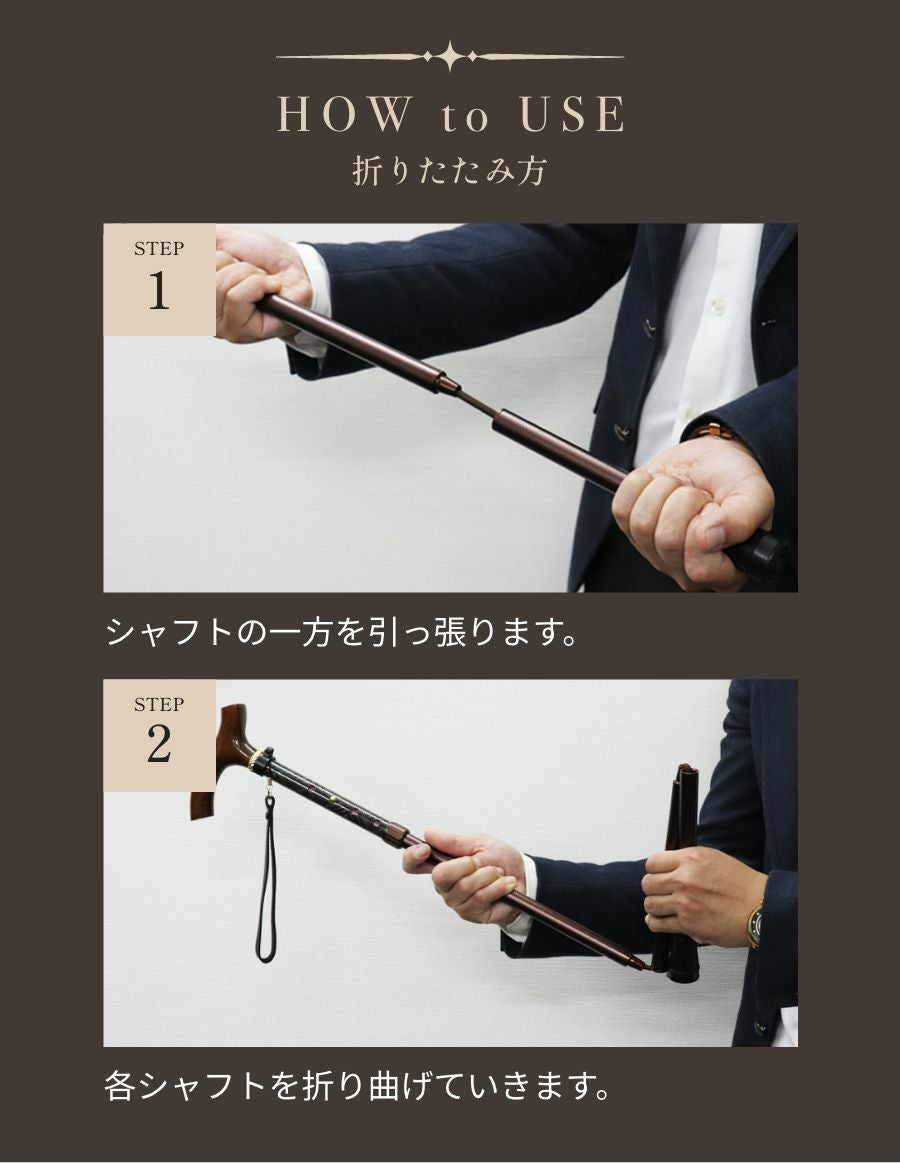 HOW to USE
折りたたみ方

STEP
1

シャフトの一方を引っ張ります。

STEP
2

各シャフトを折り曲げていきます。