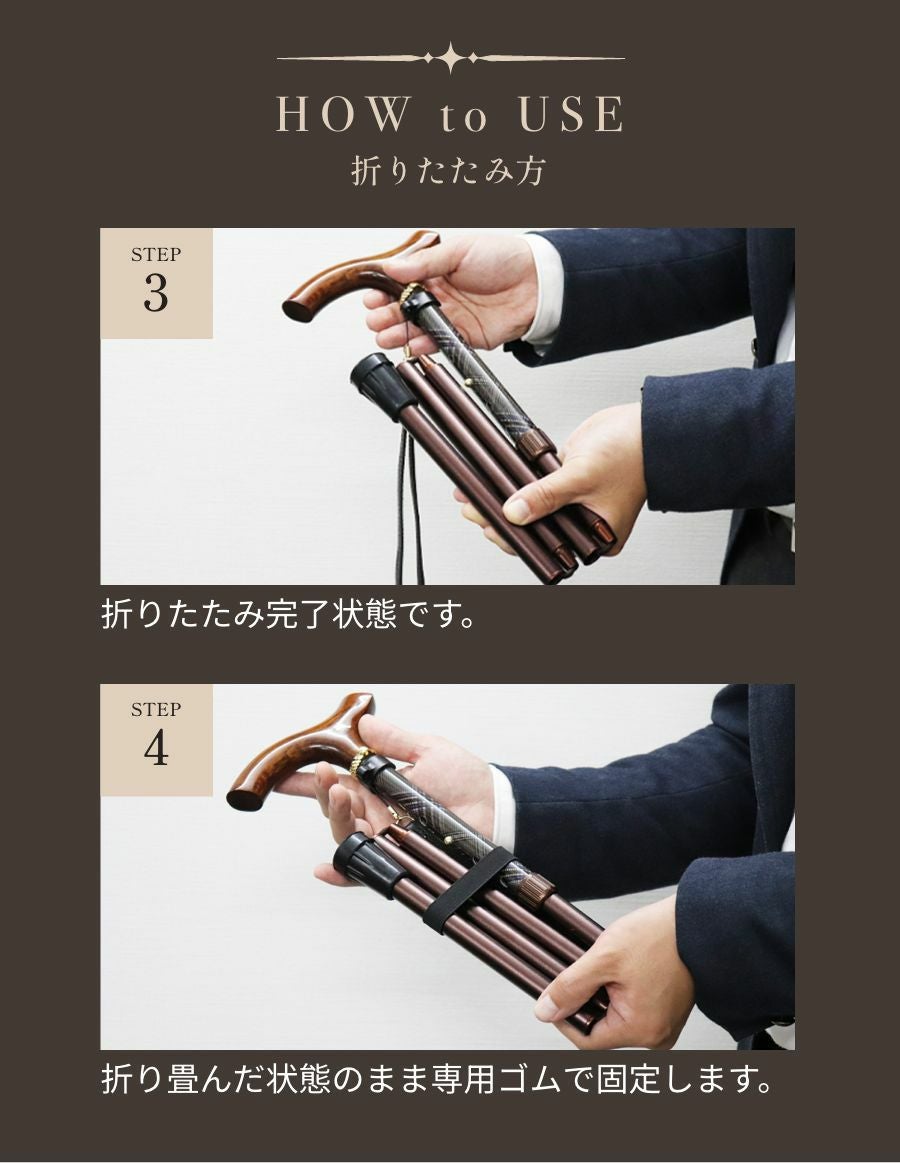 HOW to USE
折りたたみ方

STEP
3

折りたたみ完了状態です。

STEP
4

折り畳んだ状態のまま専用ゴムで固定します。