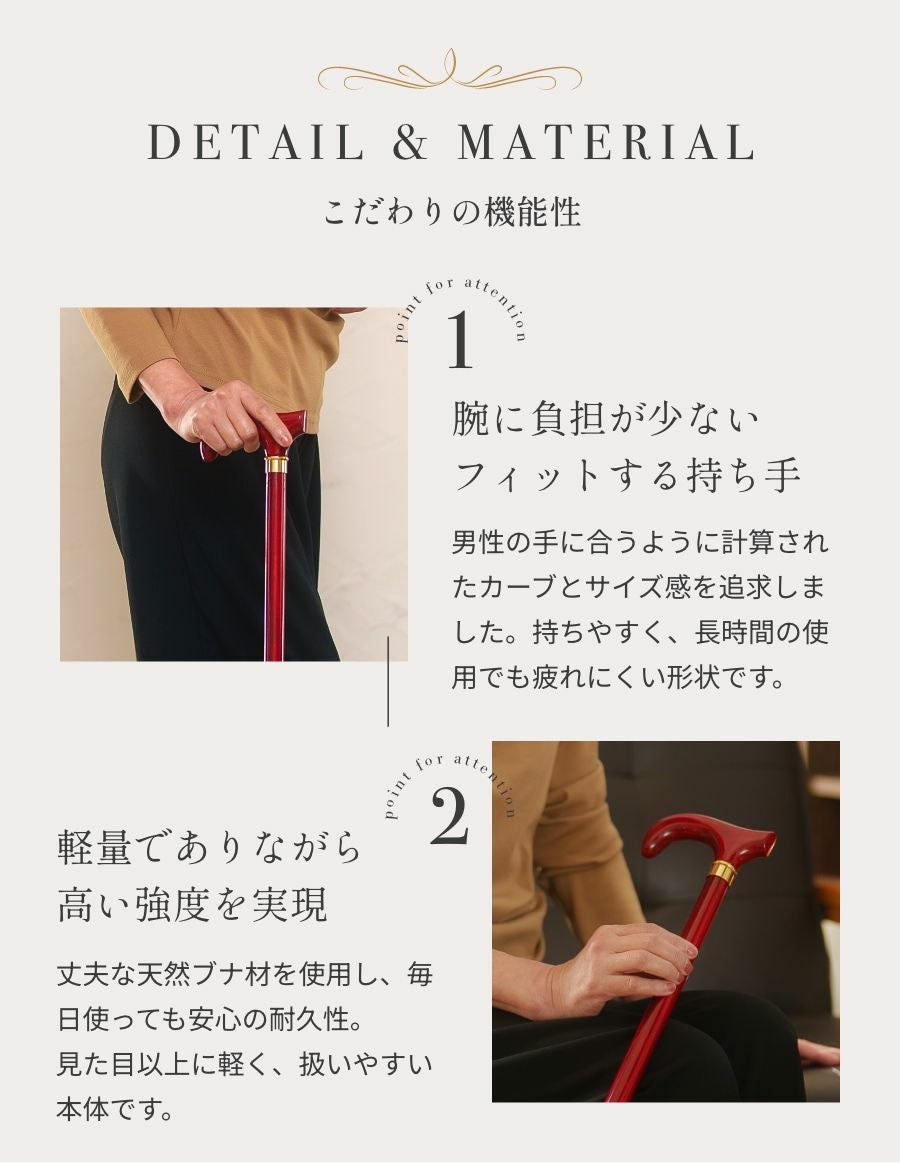 DETAIL & MATERIAL

こだわりの機能性

point for attention
1

腕に負担が少ない
フィットする持ち手

男性の手に合うように計算されたカーブとサイズ感を追求しました。持ちやすく、長時間の使用でも疲れにくい形状です。

point for attention
2

軽量でありながら
高い強度を実現

丈夫な天然ブナ材を使用し、毎日使っても安心の耐久性。
見た目以上に軽く、扱いやすい本体です。